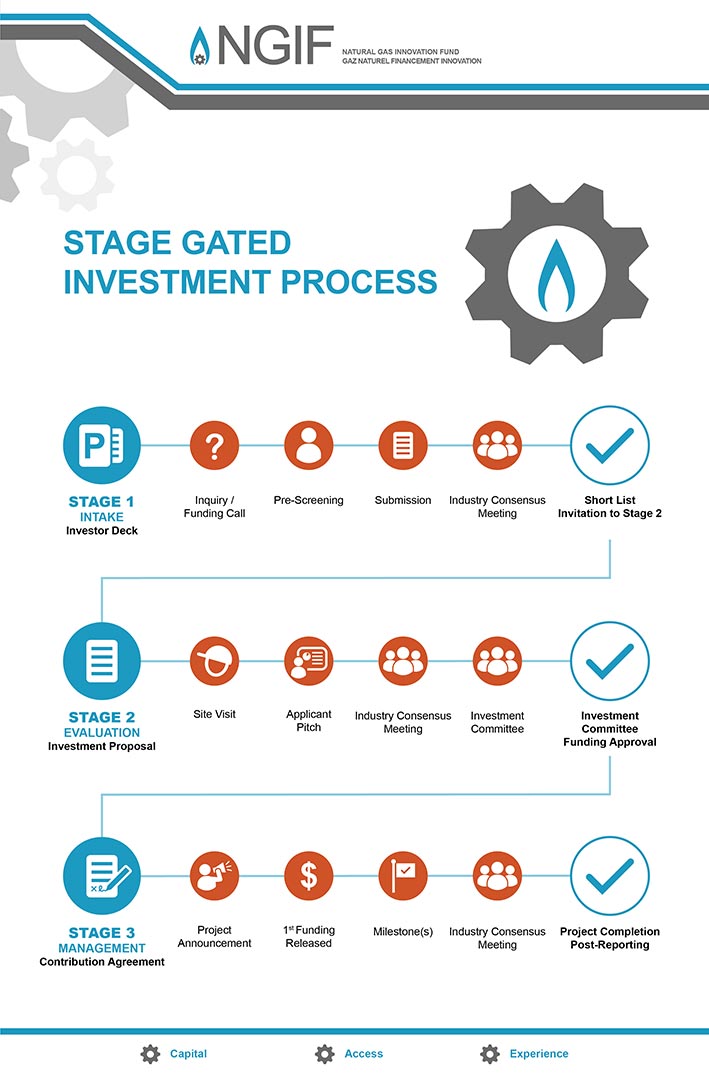 NGIF
NATURAL GAS INNOVATION FUND
GAZ NATUREL FINANCEMENT INNOVATION

STAGE GATED INVESTMENT PROCESS

STAGE 1
INTAKE
Investor Deck

Inquiry / Funding Call

Pre-Screening

Submission

Industry Consensus Meeting

Short List
Invitation to Stage 2

STAGE 2
EVALUATION
Investment Proposal

Site Visit

Applicant Pitch

Industry Consensus Meeting

Investment Committee

Investment Committee
Funding Approval

STAGE 3
MANAGEMENT
Contribution Agreement

Project Announcement

1$^{st}$ Funding Released

Milestone(s)

Industry Consensus Meeting

Project Completion
Post-Reporting

Capital

Access

Experience